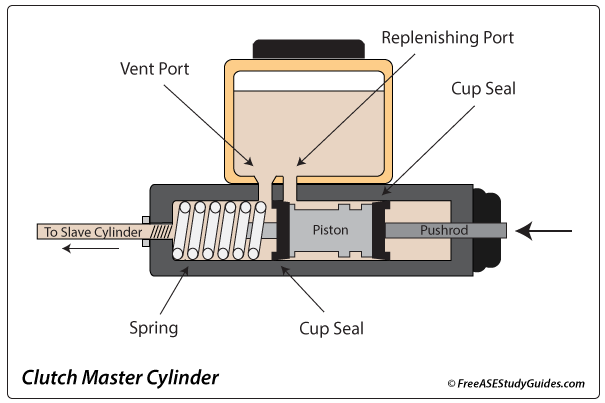 Replenishing Port

Vent Port

Cup Seal

To Slave Cylinder

Piston

Pushrod

Spring

Cup Seal

Clutch Master Cylinder

© FreeASEStudyGuides.com