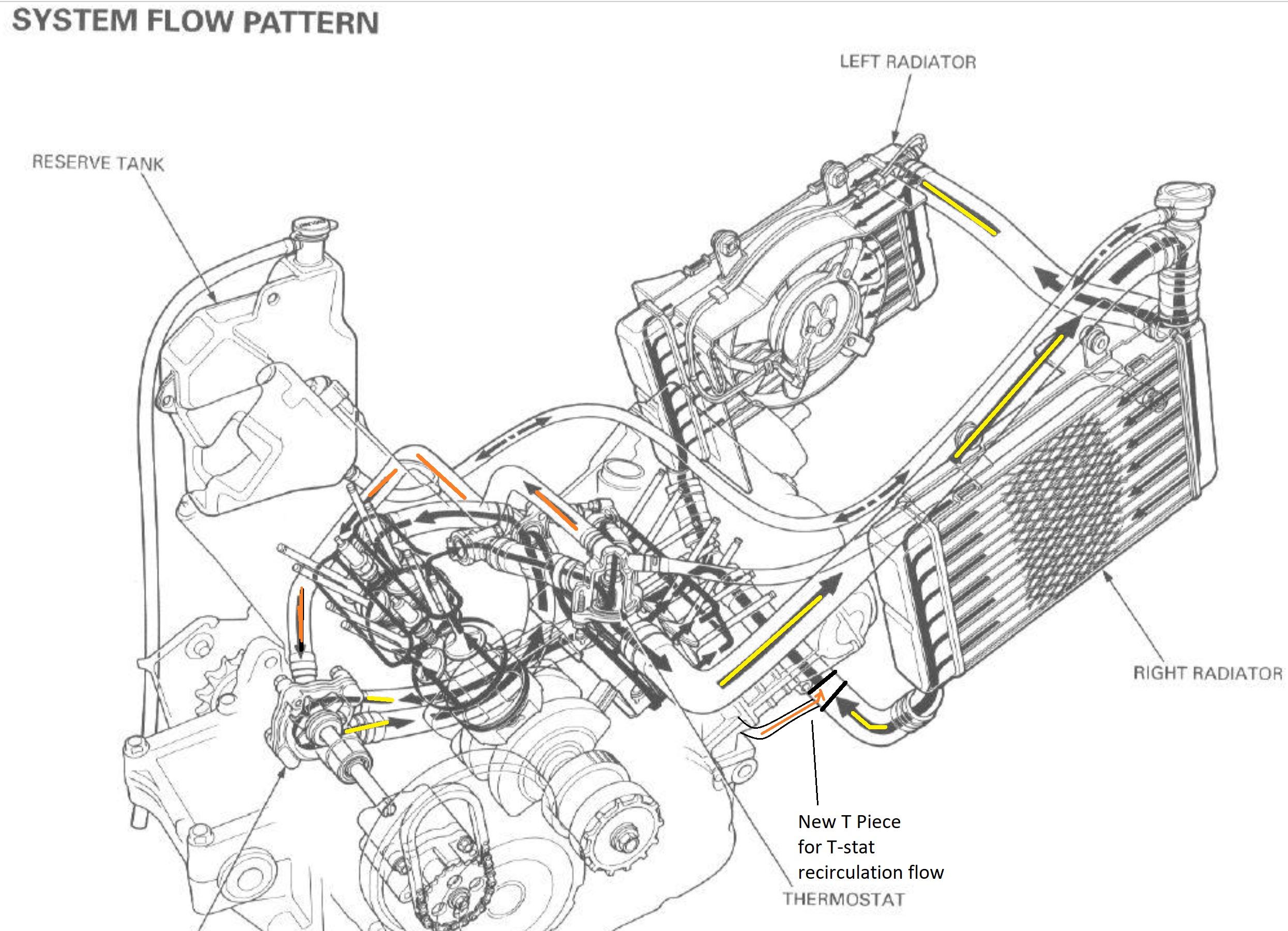 SYSTEM FLOW PATTERN

LEFT RADIATOR

RESERVE TANK

RIGHT RADIATOR

New T Piece for T-stat recirculation flow

THERMOSTAT