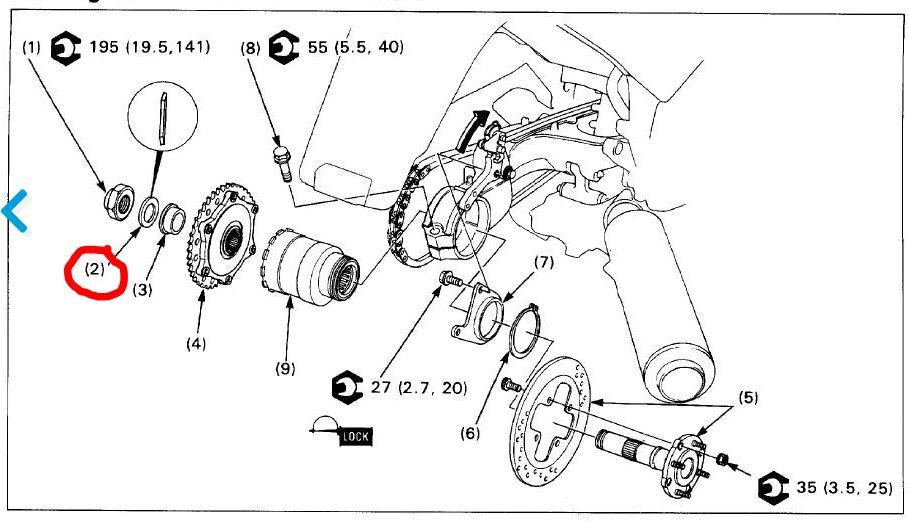 (1) 195 (19.5,141)

(8) 55 (5.5, 40)

(2)

(3)

(4)

(9)

(7)

27 (2.7, 20)

(6)

LOCK

(5)

35 (3.5, 25)