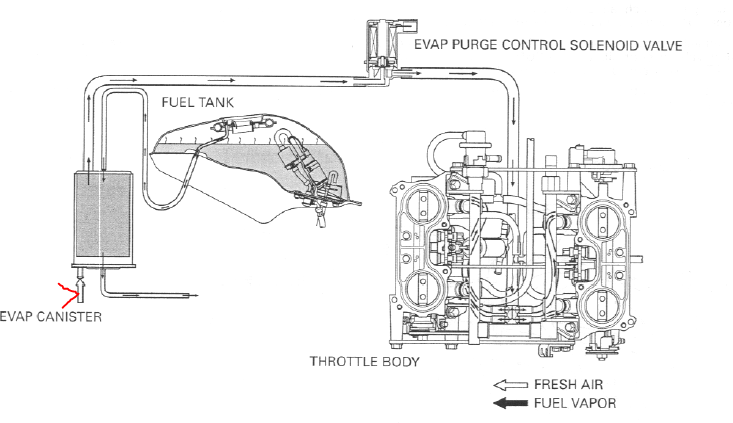 EVAP PURGE CONTROL SOLENOID VALVE

FUEL TANK

EVAP CANISTER

THROTTLE BODY

FRESH AIR
FUEL VAPOR