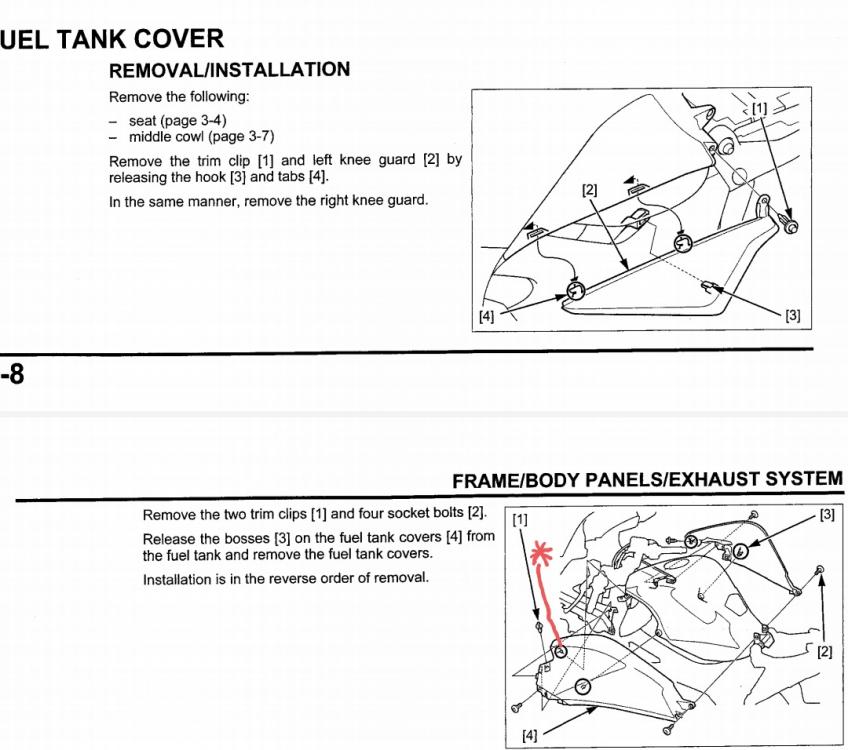 UEL TANK COVER

REMOVAL/INSTALLATION

Remove the following:

– seat (page 3-4)
– middle cowl (page 3-7)

Remove the trim clip [1] and left knee guard [2] by releasing the hook [3] and tabs [4].

In the same manner, remove the right knee guard.

[1]
[2]
[4]
[3]

-8

FRAME/BODY PANELS/EXHAUST SYSTEM

Remove the two trim clips [1] and four socket bolts [2].

Release the bosses [3] on the fuel tank covers [4] from the fuel tank and remove the fuel tank covers.

Installation is in the reverse order of removal.

[1]
[3]
[2]
[4]