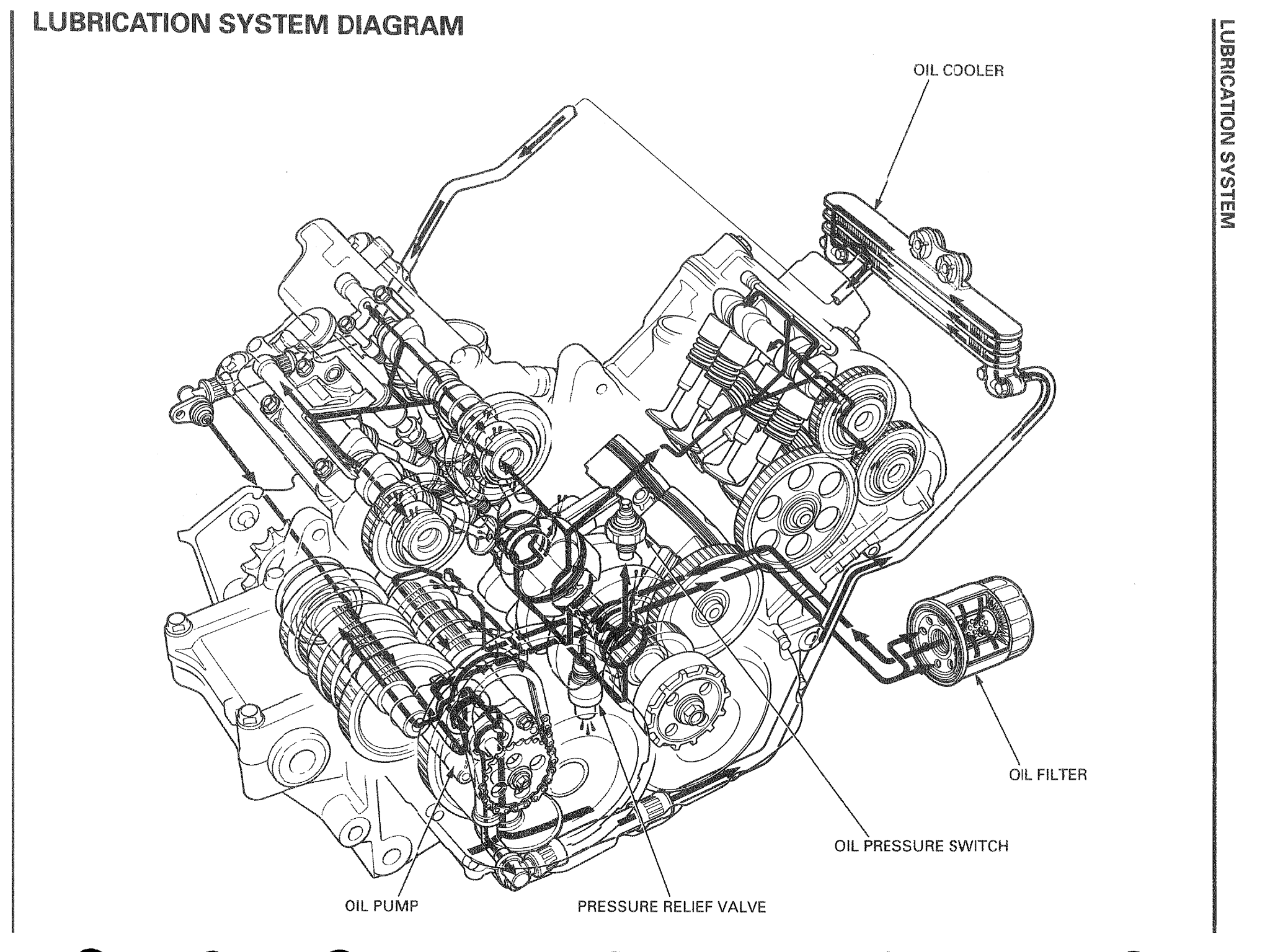 LUBRICATION SYSTEM DIAGRAM

LUBRICATION SYSTEM

OIL COOLER

OIL FILTER

OIL PRESSURE SWITCH

OIL PUMP

PRESSURE RELIEF VALVE