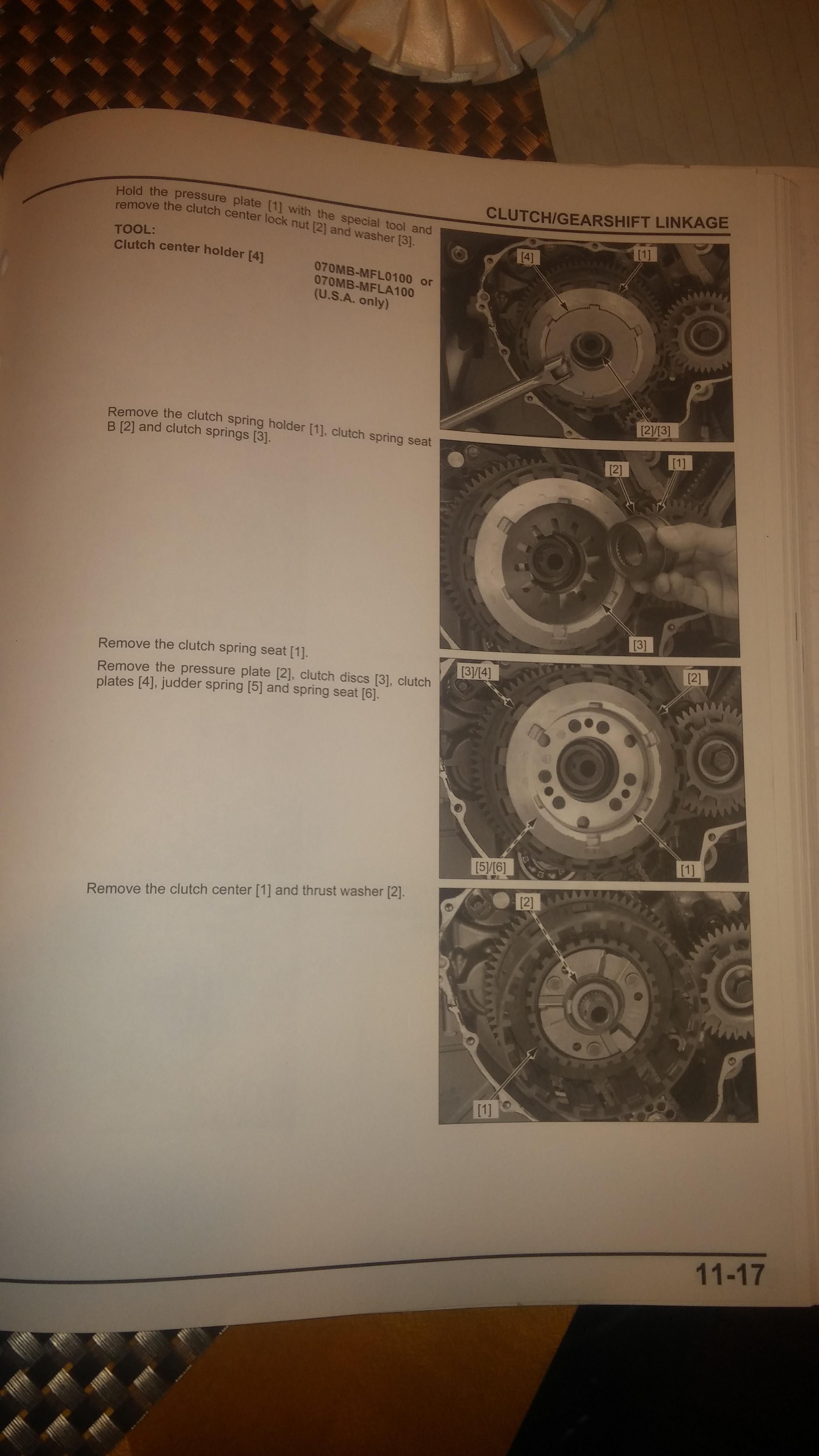 CLUTCH/GEARSHIFT LINKAGE

Hold the pressure plate [1] with the special tool and remove the clutch center lock nut [2] and washer [3].

TOOL:
Clutch center holder [4]    070MB-MFL0100 or 070MB-MFLA100 (U.S.A. only)

[4]
[1]
[2]/[3]

Remove the clutch spring holder [1], clutch spring seat B [2] and clutch springs [3].

[2]
[1]
[3]

Remove the clutch spring seat [1].

Remove the pressure plate [2], clutch discs [3], clutch plates [4], judder spring [5] and spring seat [6].

[3]/[4]
[2]
[5]/[6]
[1]

Remove the clutch center [1] and thrust washer [2].

[2]
[1]

11-17